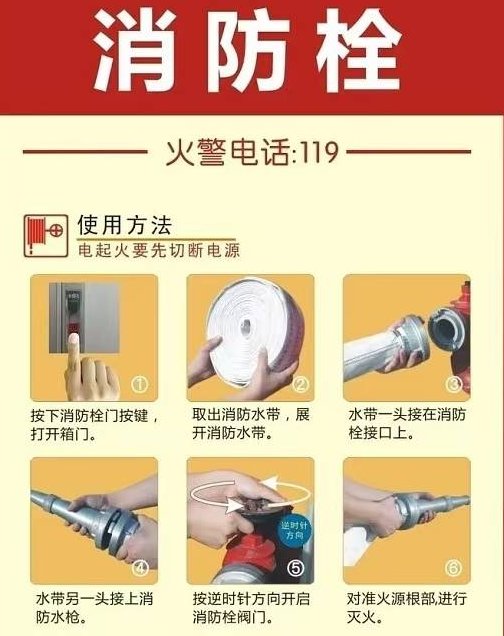 消防栓

火警电话:119

使用方法
电起火要先切断电源

①
按下消防栓门按键，打开箱门。

②
取出消防水带，展开消防水带。

③
水带一头接在消防栓接口上。

④
水带另一头接上消防水枪。

逆时针方向
⑤
按逆时针方向开启消防栓阀门。

⑥
对准火源根部,进行灭火。